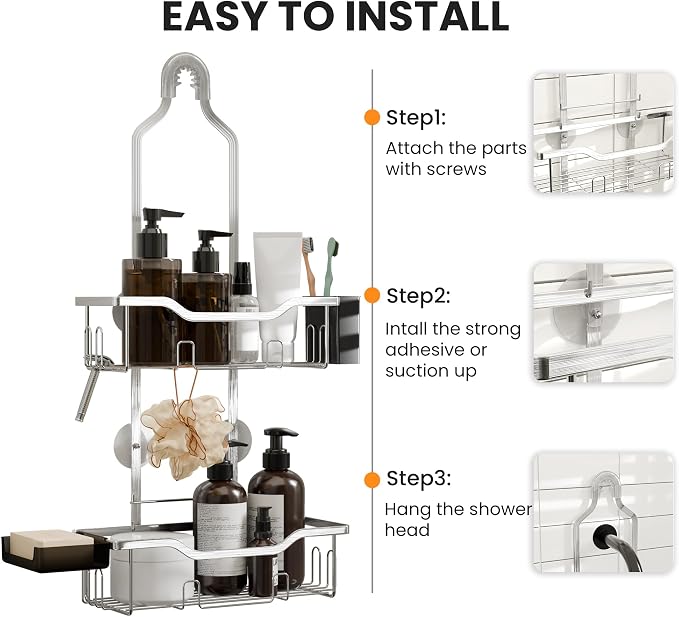 EASY TO INSTALL

Step1:
Attach the parts with screws

Step2:
Intall the strong adhesive or suction up

Step3:
Hang the shower head