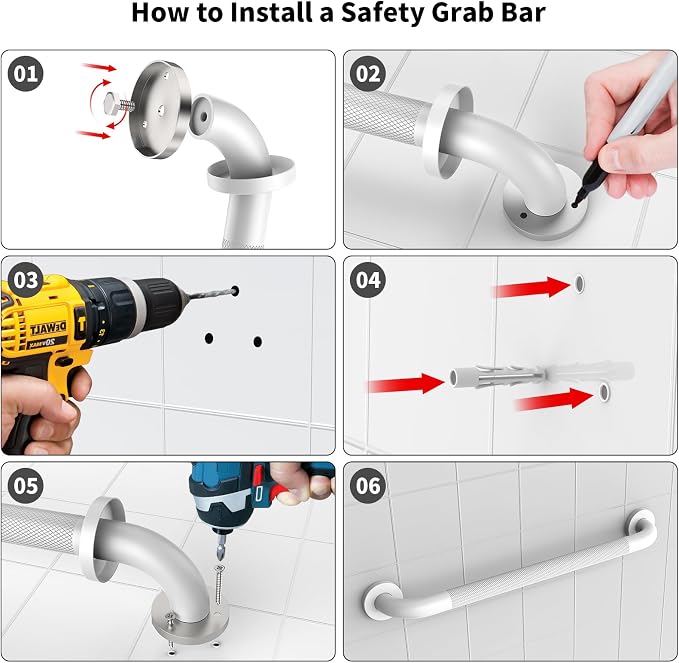 How to Install a Safety Grab Bar

01

02

03

DEWALT
20V MAX

04

05

06