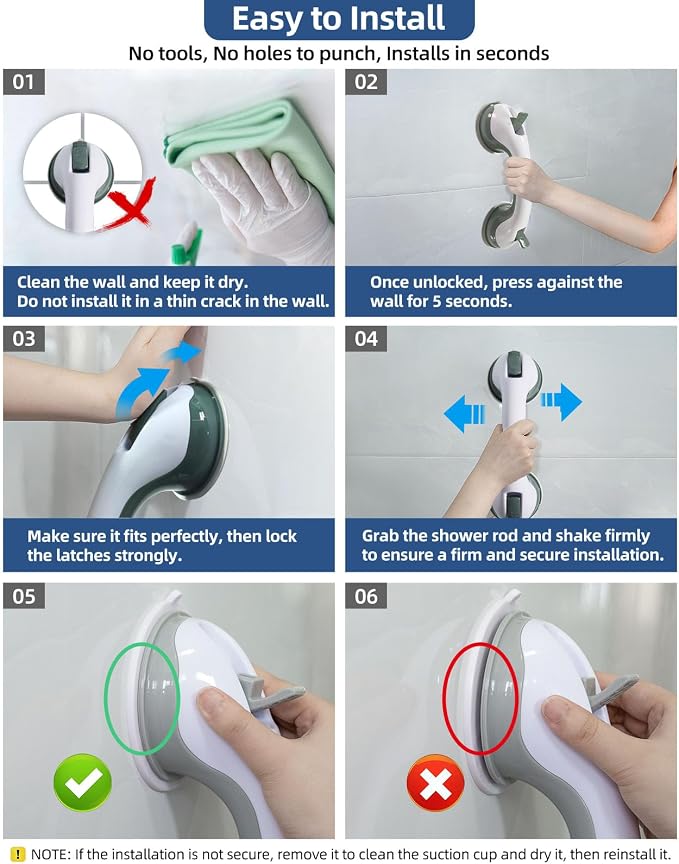 Easy to Install

No tools, No holes to punch, Installs in seconds

01

Clean the wall and keep it dry. Do not install it in a thin crack in the wall.

02

Once unlocked, press against the wall for 5 seconds.

03

Make sure it fits perfectly, then lock the latches strongly.

04

Grab the shower rod and shake firmly to ensure a firm and secure installation.

05

06

! NOTE: If the installation is not secure, remove it to clean the suction cup and dry it, then reinstall it.