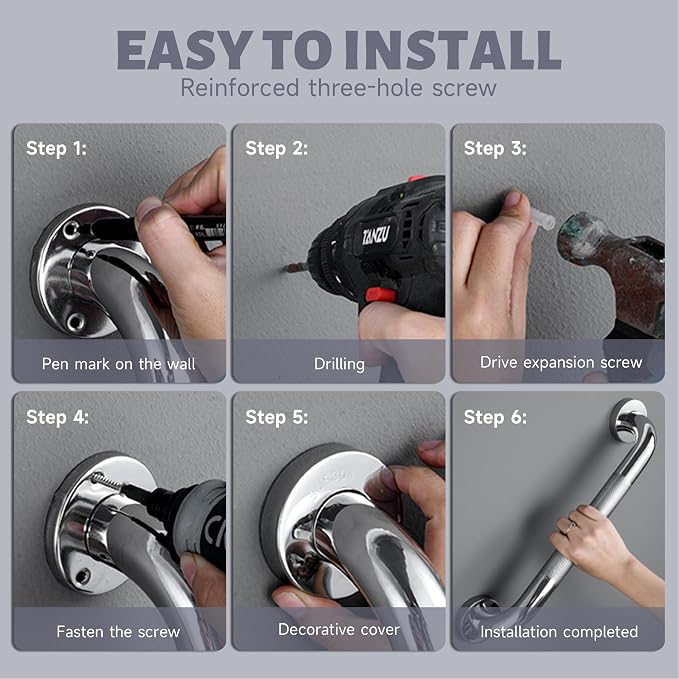 EASY TO INSTALL
Reinforced three-hole screw

Step 1:
Pen mark on the wall

Step 2:
TANZU
Drilling

Step 3:
Drive expansion screw

Step 4:
Fasten the screw

Step 5:
Decorative cover

Step 6:
Installation completed