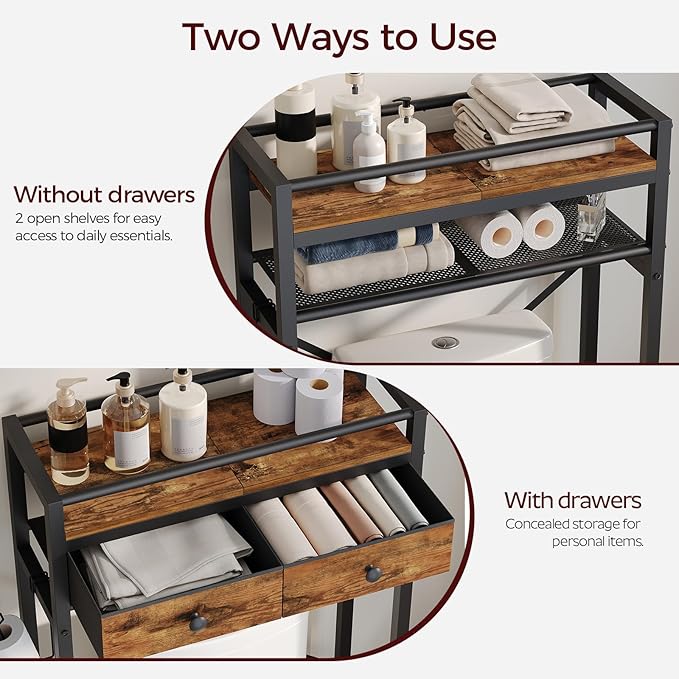 Two Ways to Use

Without drawers
2 open shelves for easy access to daily essentials.

With drawers
Concealed storage for personal items.