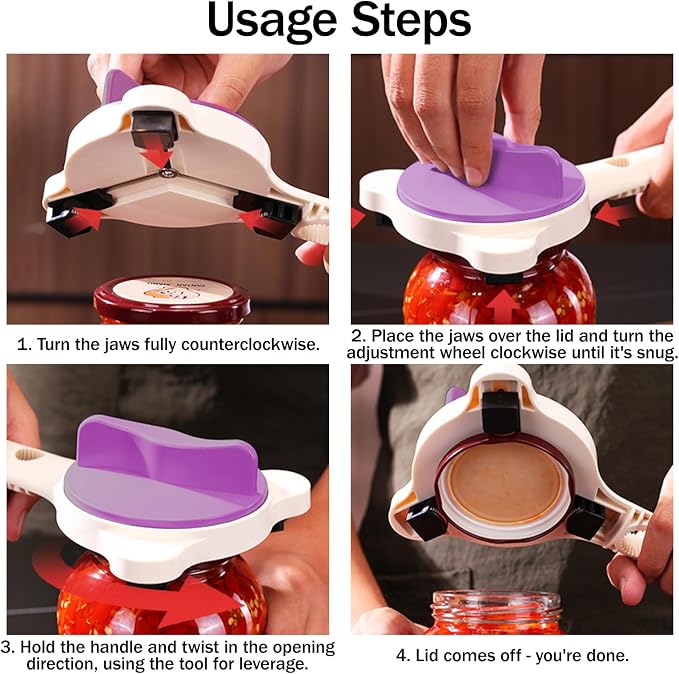 Usage Steps

1. Turn the jaws fully counterclockwise.

2. Place the jaws over the lid and turn the adjustment wheel clockwise until it's snug.

3. Hold the handle and twist in the opening direction, using the tool for leverage.

4. Lid comes off - you're done.