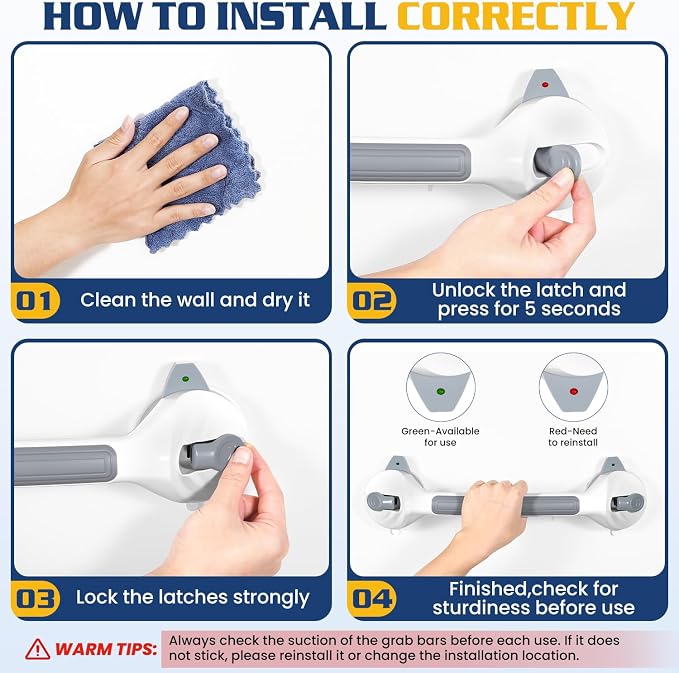 HOW TO INSTALL CORRECTLY

01 Clean the wall and dry it

02 Unlock the latch and press for 5 seconds

03 Lock the latches strongly

Green-Available for use

Red-Need to reinstall

04 Finished,check for sturdiness before use

WARM TIPS: Always check the suction of the grab bars before each use. If it does not stick, please reinstall it or change the installation location.