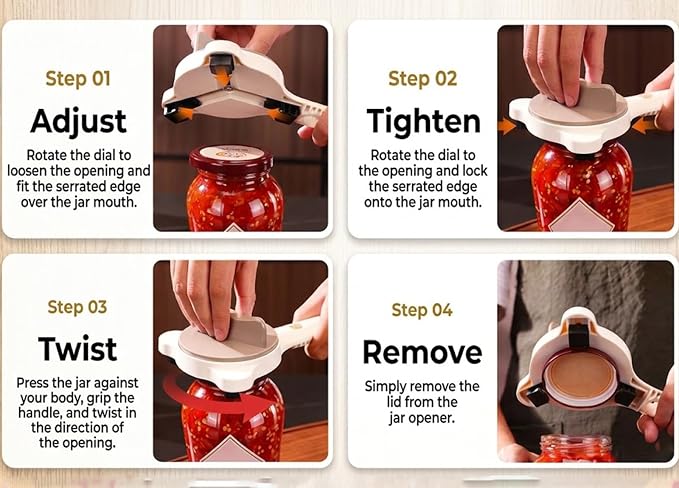 Step 01

Adjust

Rotate the dial to loosen the opening and fit the serrated edge over the jar mouth.

Step 02

Tighten

Rotate the dial to the opening and lock the serrated edge onto the jar mouth.

Step 03

Twist

Press the jar against your body, grip the handle, and twist in the direction of the opening.

Step 04

Remove

Simply remove the lid from the jar opener.