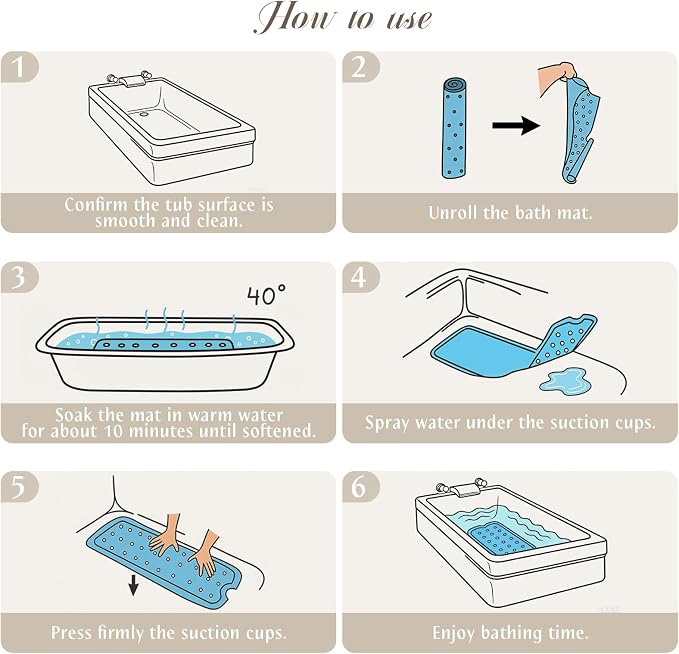 How to use

1

Confirm the tub surface is smooth and clean.

2

Unroll the bath mat.

3

40°

Soak the mat in warm water for about 10 minutes until softened.

4

Spray water under the suction cups.

5

Press firmly the suction cups.

6

Enjoy bathing time.