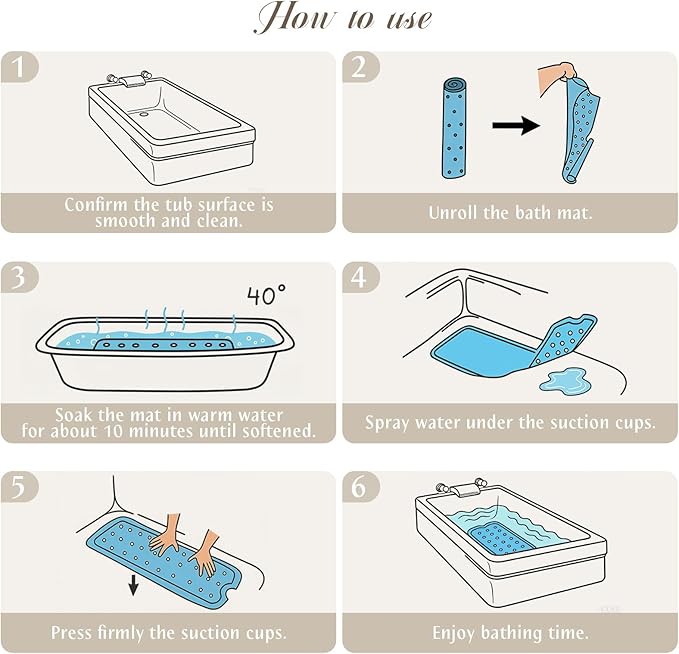 How to use

1

Confirm the tub surface is smooth and clean.

2

Unroll the bath mat.

3

40°

Soak the mat in warm water for about 10 minutes until softened.

4

Spray water under the suction cups.

5

Press firmly the suction cups.

6

Enjoy bathing time.