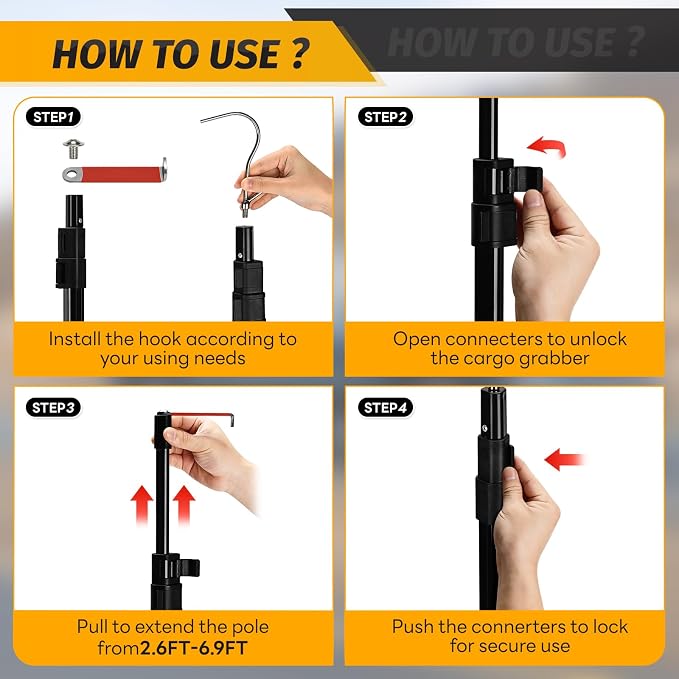 HOW TO USE ?

HOW TO USE ?

STEP1

Install the hook according to your using needs

STEP2

Open connecters to unlock the cargo grabber

STEP3

Pull to extend the pole from2.6FT-6.9FT

STEP4

Push the connerters to lock for secure use