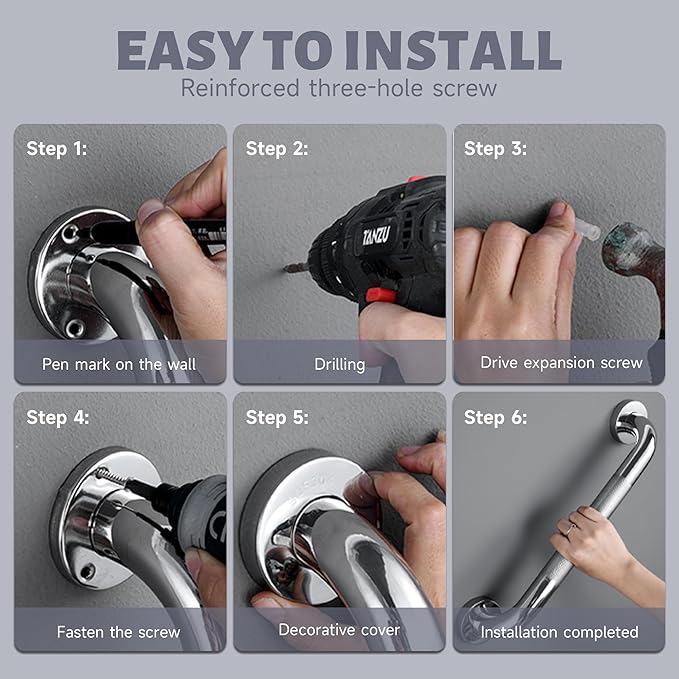 EASY TO INSTALL
Reinforced three-hole screw

Step 1:
Pen mark on the wall

Step 2:
TANZU
Drilling

Step 3:
Drive expansion screw

Step 4:
Fasten the screw

Step 5:
Decorative cover

Step 6:
Installation completed