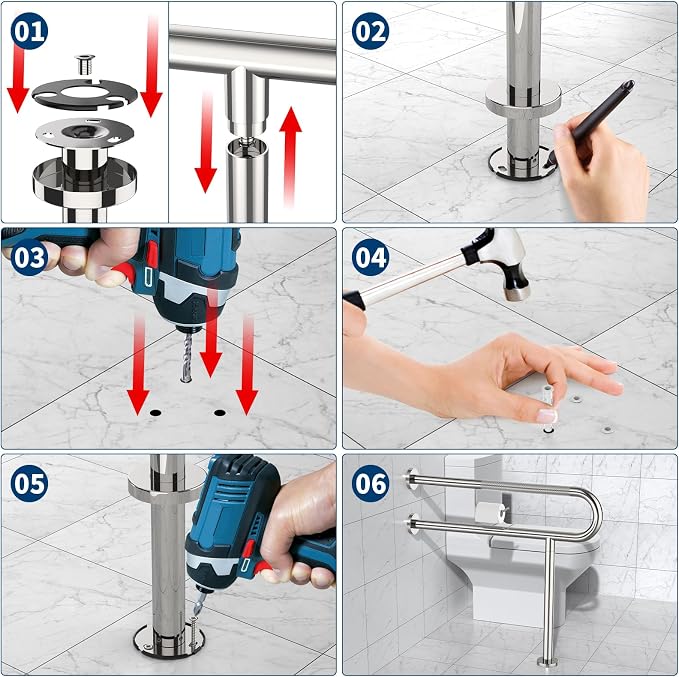 01

02

03

04

05

06