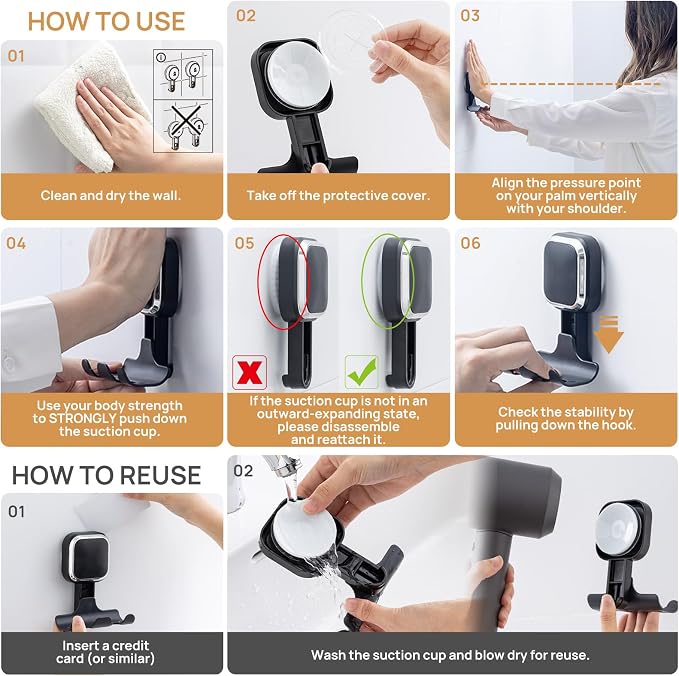 HOW TO USE

01

Clean and dry the wall.

02

Take off the protective cover.

03

Align the pressure point on your palm vertically with your shoulder.

04

Use your body strength to STRONGLY push down the suction cup.

05

If the suction cup is not in an outward-expanding state, please disassemble and reattach it.

06

Check the stability by pulling down the hook.

HOW TO REUSE

01

Insert a credit card (or similar)

02

Wash the suction cup and blow dry for reuse.