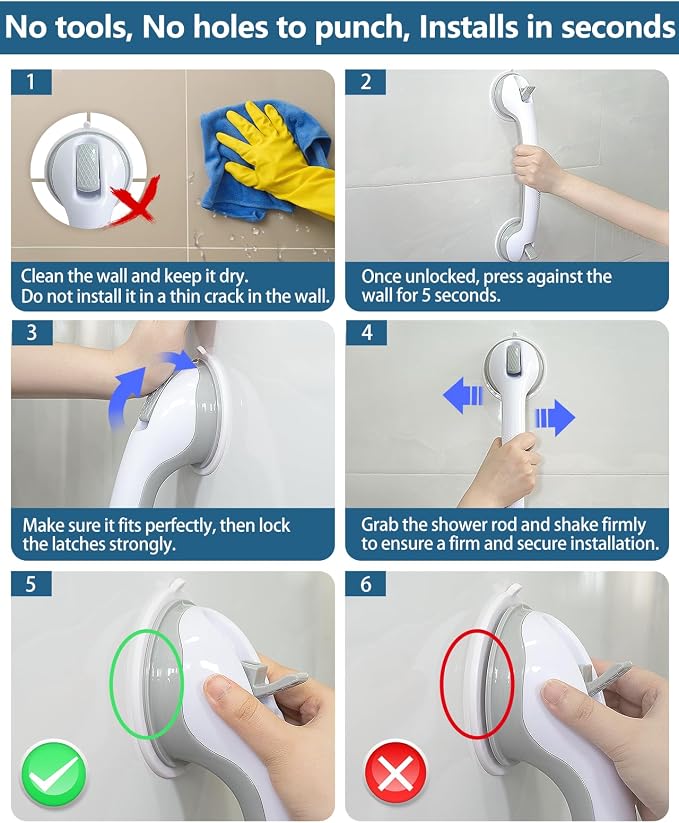 No tools, No holes to punch, Installs in seconds

1

Clean the wall and keep it dry. Do not install it in a thin crack in the wall.

2

Once unlocked, press against the wall for 5 seconds.

3

Make sure it fits perfectly, then lock the latches strongly.

4

Grab the shower rod and shake firmly to ensure a firm and secure installation.

5

6