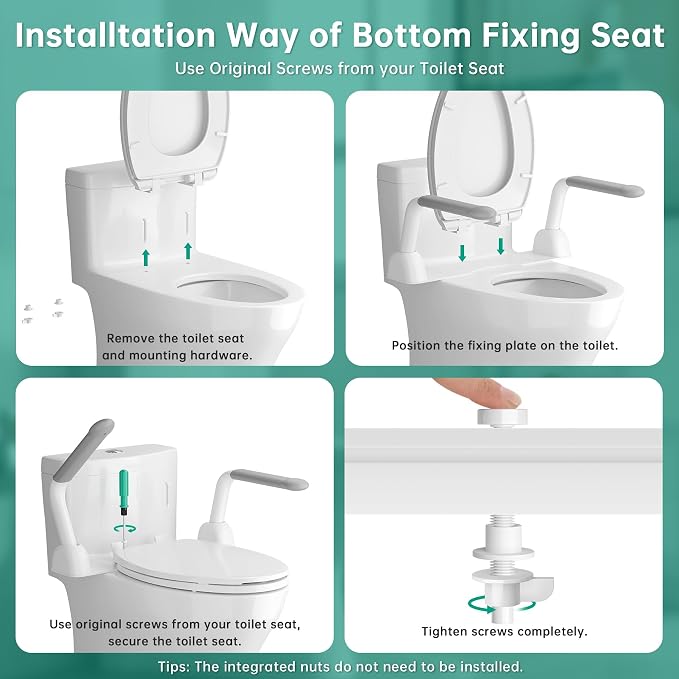 Installtation Way of Bottom Fixing Seat
Use Original Screws from your Toilet Seat

Remove the toilet seat and mounting hardware.

Position the fixing plate on the toilet.

Use original screws from your toilet seat, secure the toilet seat.

Tighten screws completely.

Tips: The integrated nuts do not need to be installed.