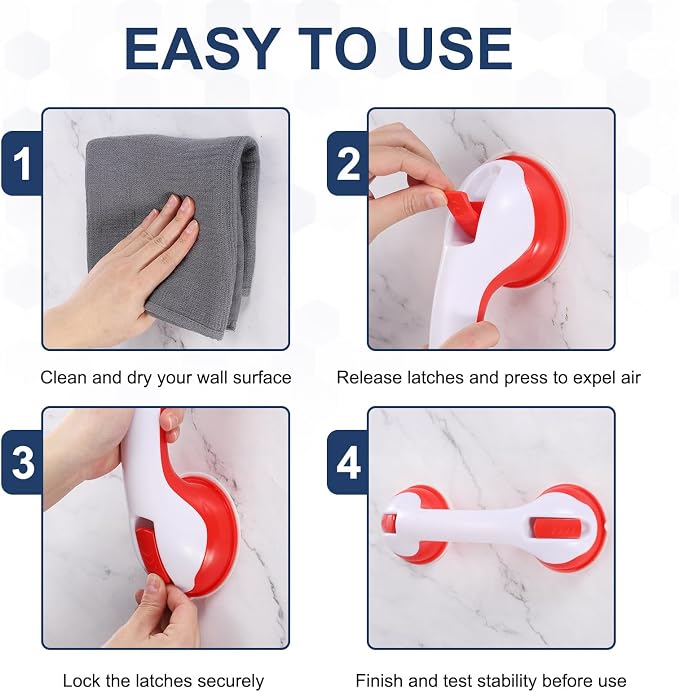 EASY TO USE

1

Clean and dry your wall surface

2

Release latches and press to expel air

3

Lock the latches securely

4

Finish and test stability before use