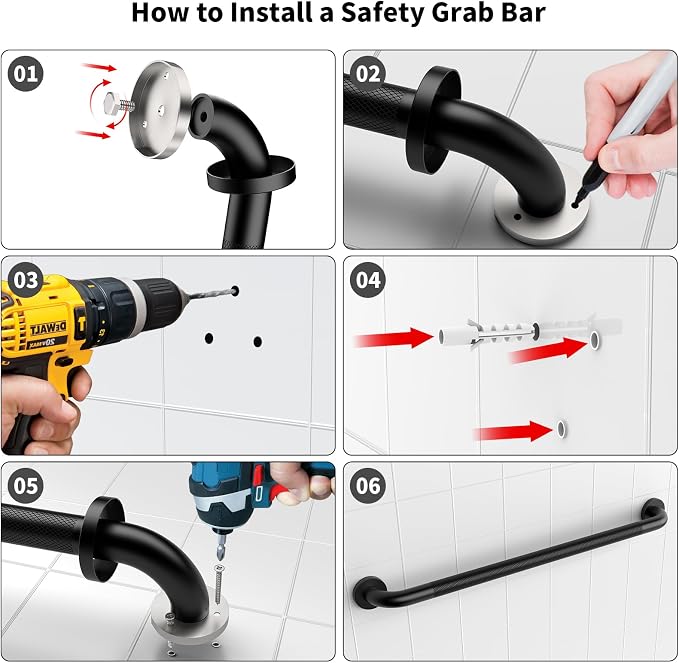 How to Install a Safety Grab Bar

01

02

03

DEWALT
20V MAX

04

05

06