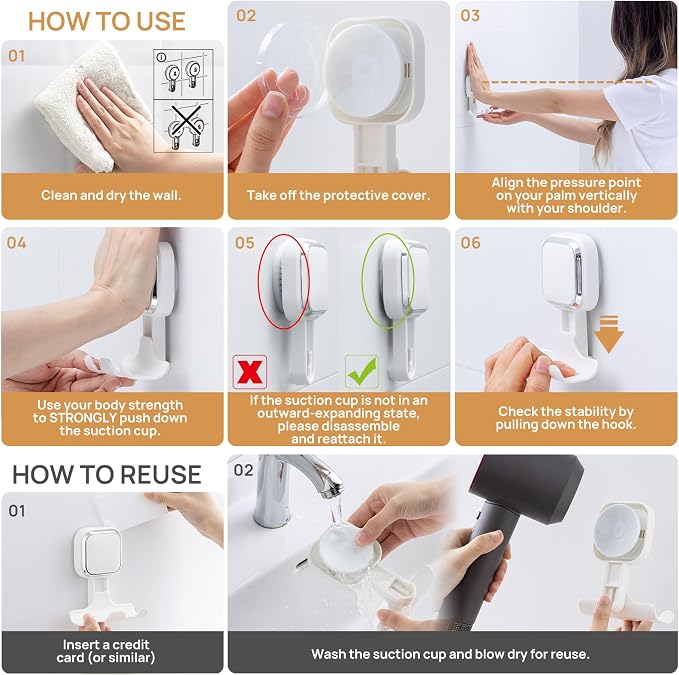 HOW TO USE

01

Clean and dry the wall.

02

Take off the protective cover.

03

Align the pressure point on your palm vertically with your shoulder.

04

Use your body strength to STRONGLY push down the suction cup.

05

If the suction cup is not in an outward-expanding state, please disassemble and reattach it.

06

Check the stability by pulling down the hook.

HOW TO REUSE

01

Insert a credit card (or similar)

02

Wash the suction cup and blow dry for reuse.