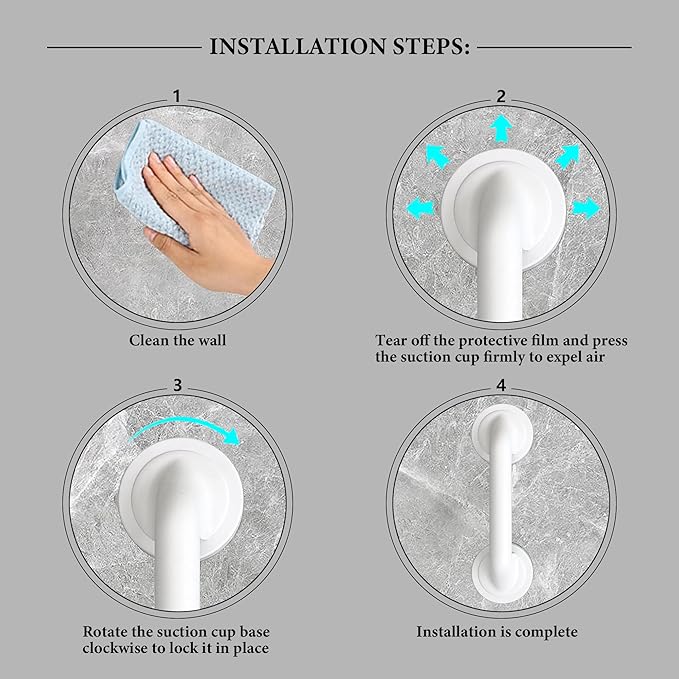 INSTALLATION STEPS:

1

Clean the wall

2

Tear off the protective film and press the suction cup firmly to expel air

3

Rotate the suction cup base clockwise to lock it in place

4

Installation is complete