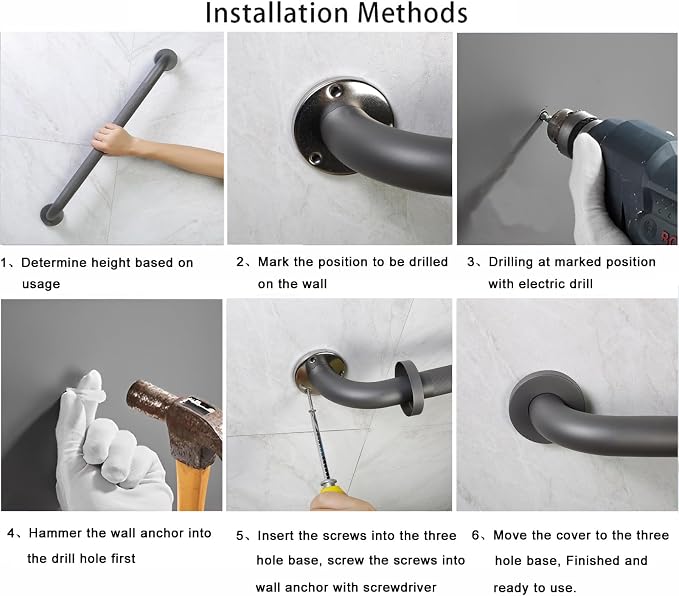 Installation Methods

1、Determine height based on usage

2、Mark the position to be drilled on the wall

3、Drilling at marked position with electric drill

4、Hammer the wall anchor into the drill hole first

5、Insert the screws into the three hole base, screw the screws into wall anchor with screwdriver

6、Move the cover to the three hole base, Finished and ready to use.