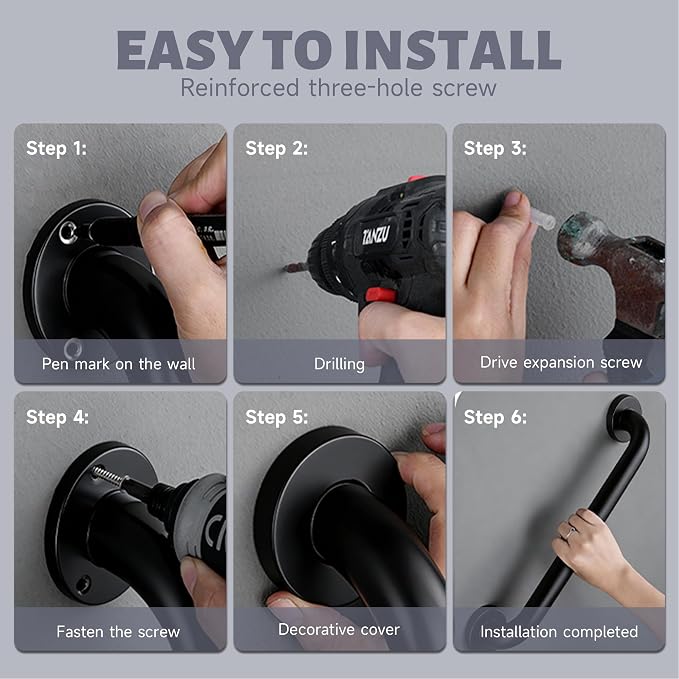 EASY TO INSTALL
Reinforced three-hole screw

Step 1:
Pen mark on the wall

Step 2:
TANZU
Drilling

Step 3:
Drive expansion screw

Step 4:
Fasten the screw

Step 5:
Decorative cover

Step 6:
Installation completed