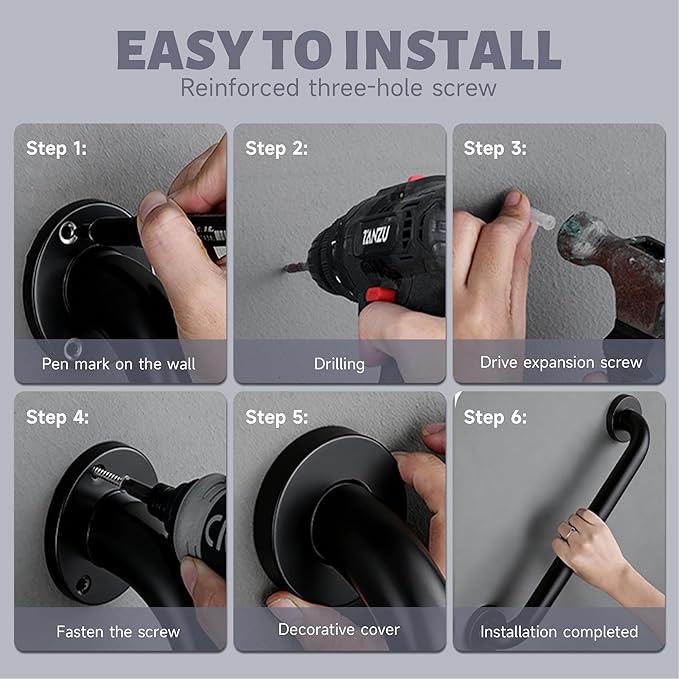 EASY TO INSTALL
Reinforced three-hole screw

Step 1:
Pen mark on the wall

Step 2:
TANZU
Drilling

Step 3:
Drive expansion screw

Step 4:
Fasten the screw

Step 5:
Decorative cover

Step 6:
Installation completed