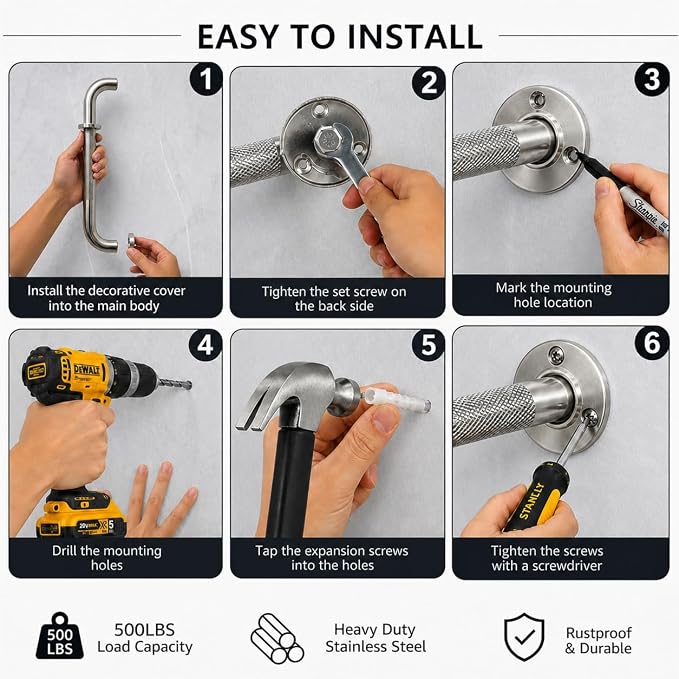 EASY TO INSTALL

1
Install the decorative cover into the main body

2
Tighten the set screw on the back side

3
Sharpie
Mark the mounting hole location

4
DEWALT
20V MAX XR 5
Drill the mounting holes

5
Tap the expansion screws into the holes

6
STANLEY
Tighten the screws with a screwdriver

500 LBS
500LBS Load Capacity

Heavy Duty Stainless Steel

Rustproof & Durable