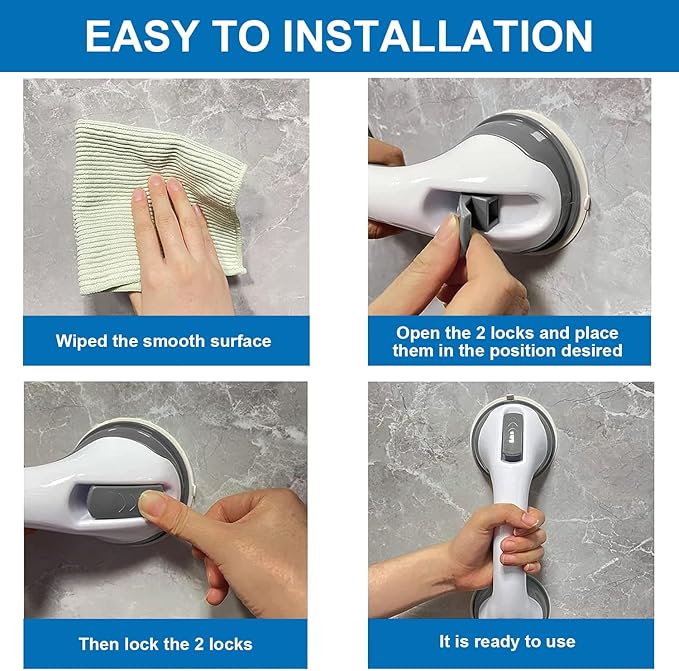 EASY TO INSTALLATION

Wiped the smooth surface

Open the 2 locks and place them in the position desired

Then lock the 2 locks

It is ready to use