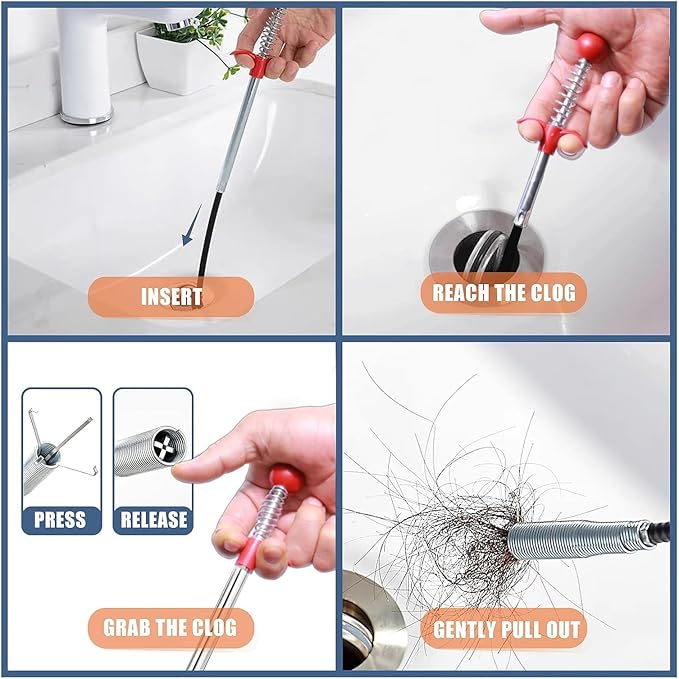 INSERT

REACH THE CLOG

PRESS

RELEASE

GRAB THE CLOG

GENTLY PULL OUT