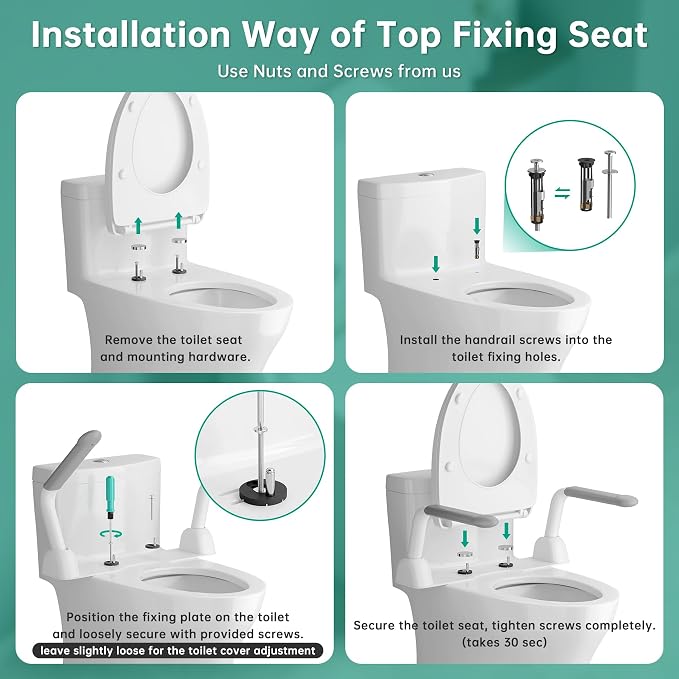 Installation Way of Top Fixing Seat

Use Nuts and Screws from us

Remove the toilet seat and mounting hardware.

Install the handrail screws into the toilet fixing holes.

Position the fixing plate on the toilet and loosely secure with provided screws.

leave slightly loose for the toilet cover adjustment

Secure the toilet seat, tighten screws completely. (takes 30 sec)