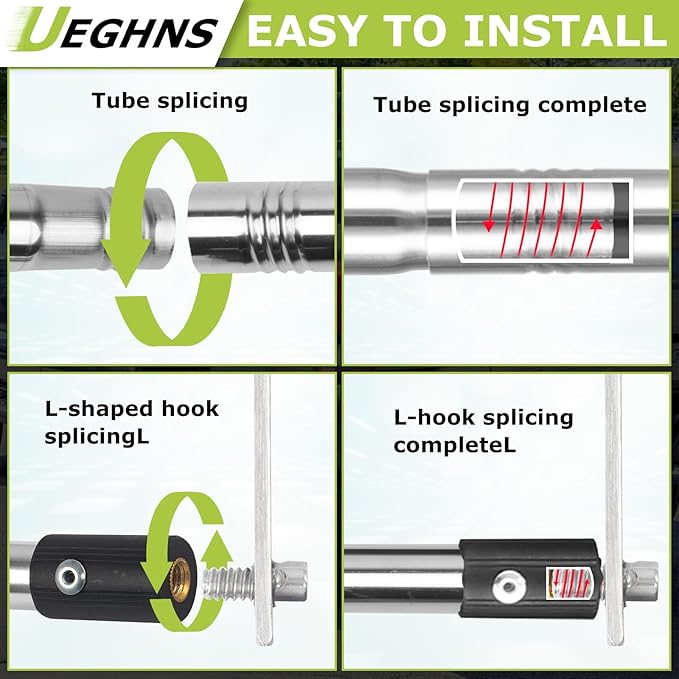 UEGHNS EASY TO INSTALL

Tube splicing

Tube splicing complete

L-shaped hook splicingL

L-hook splicing completeL