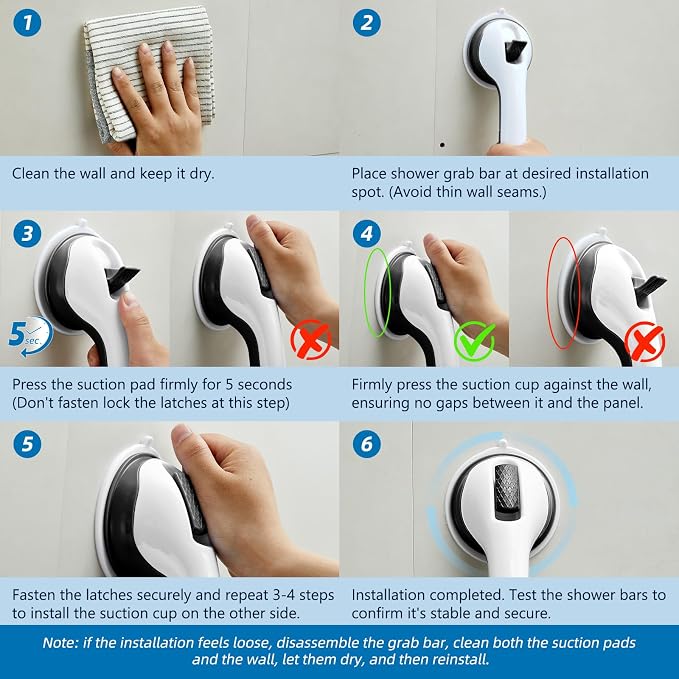 1

Clean the wall and keep it dry.

2

Place shower grab bar at desired installation spot. (Avoid thin wall seams.)

3

5 sec.

Press the suction pad firmly for 5 seconds (Don't fasten lock the latches at this step)

4

Firmly press the suction cup against the wall, ensuring no gaps between it and the panel.

5

Fasten the latches securely and repeat 3-4 steps to install the suction cup on the other side.

6

Installation completed. Test the shower bars to confirm it's stable and secure.

Note: if the installation feels loose, disassemble the grab bar, clean both the suction pads and the wall, let them dry, and then reinstall.