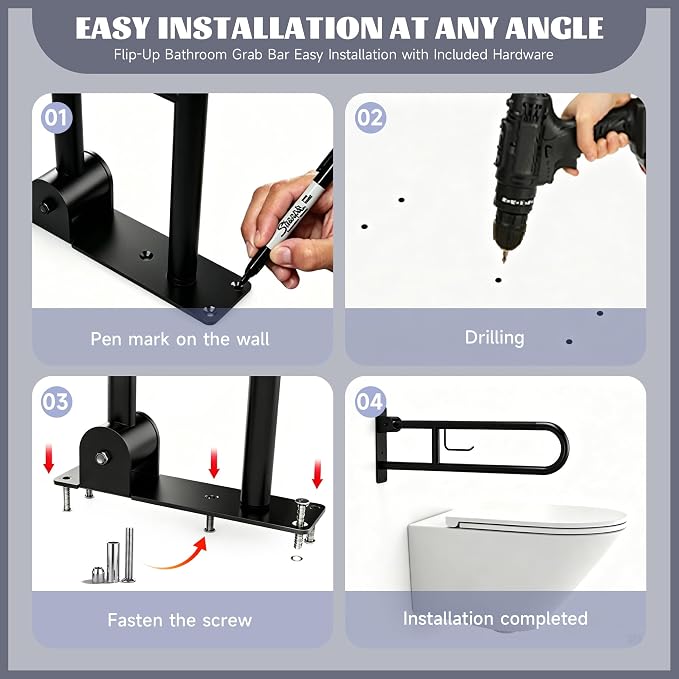 EASY INSTALLATION AT ANY ANGLE
Flip-Up Bathroom Grab Bar Easy Installation with Included Hardware

01
Sharpie
Pen mark on the wall

02
Drilling

03
Fasten the screw

04
Installation completed