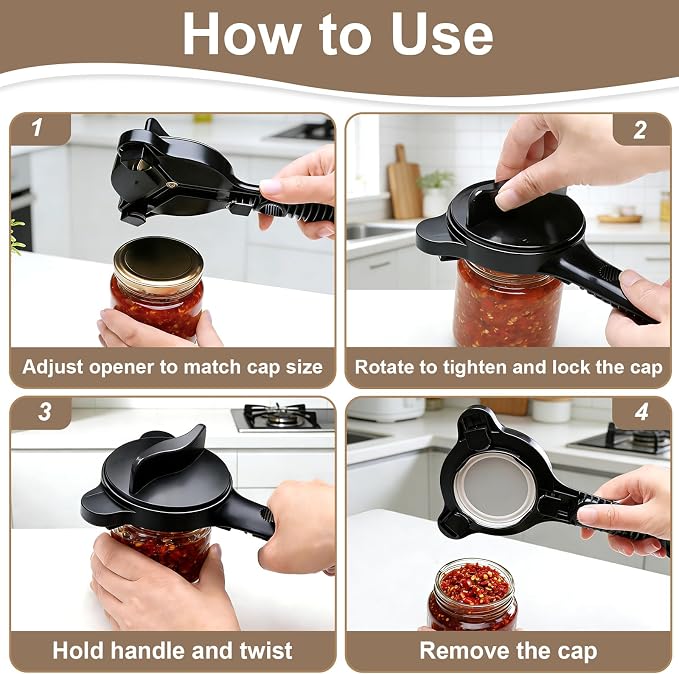 How to Use

1

Adjust opener to match cap size

2

Rotate to tighten and lock the cap

3

Hold handle and twist

4

Remove the cap