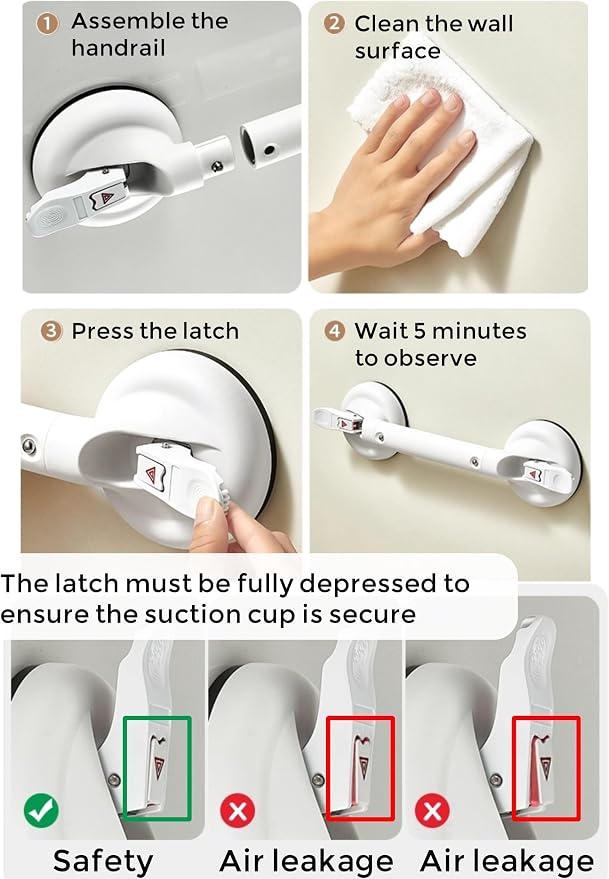 1 Assemble the handrail

2 Clean the wall surface

3 Press the latch

4 Wait 5 minutes to observe

The latch must be fully depressed to ensure the suction cup is secure

Safety

Air leakage

Air leakage