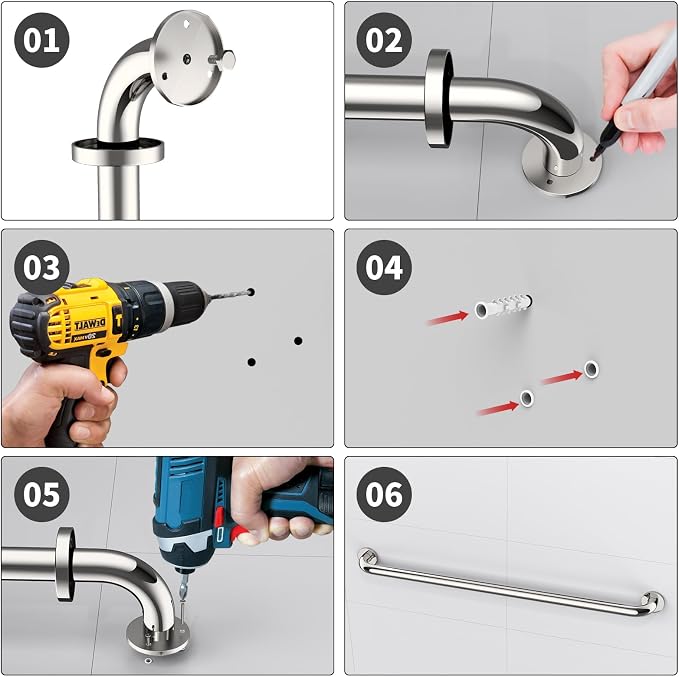 01

02

03

DEWALT
20V MAX

04

05

06