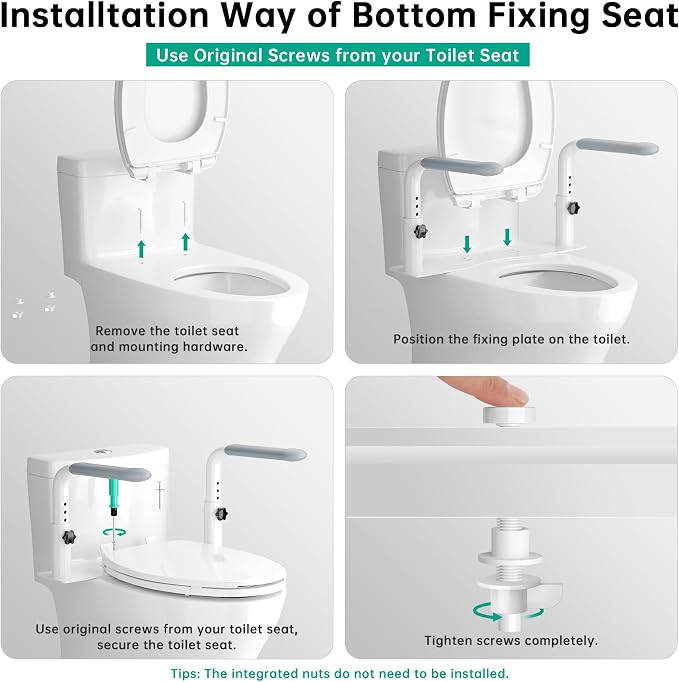 Installtation Way of Bottom Fixing Seat

Use Original Screws from your Toilet Seat

Remove the toilet seat and mounting hardware.

Position the fixing plate on the toilet.

Use original screws from your toilet seat, secure the toilet seat.

Tighten screws completely.

Tips: The integrated nuts do not need to be installed.