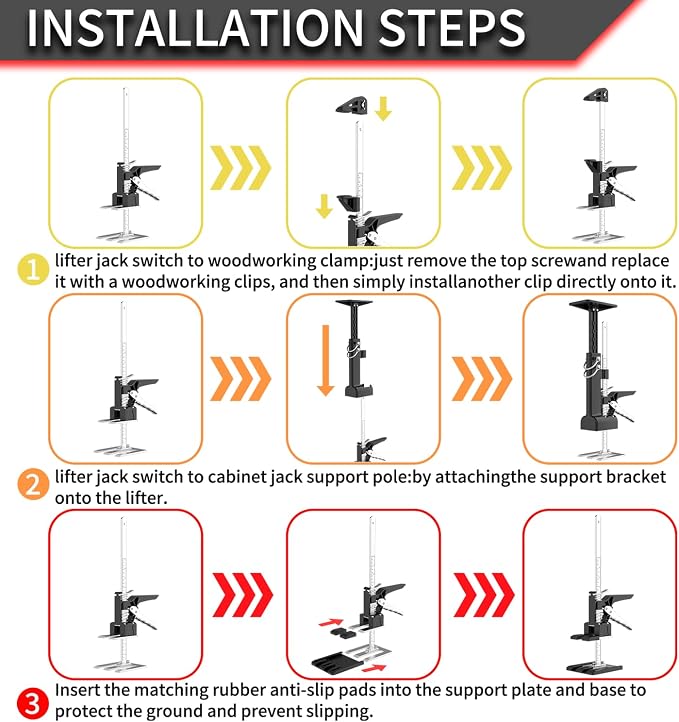 INSTALLATION STEPS

1 lifter jack switch to woodworking clamp:just remove the top screwand replace it with a woodworking clips, and then simply installanother clip directly onto it.

2 lifter jack switch to cabinet jack support pole:by attachingthe support bracket onto the lifter.

3 Insert the matching rubber anti-slip pads into the support plate and base to protect the ground and prevent slipping.