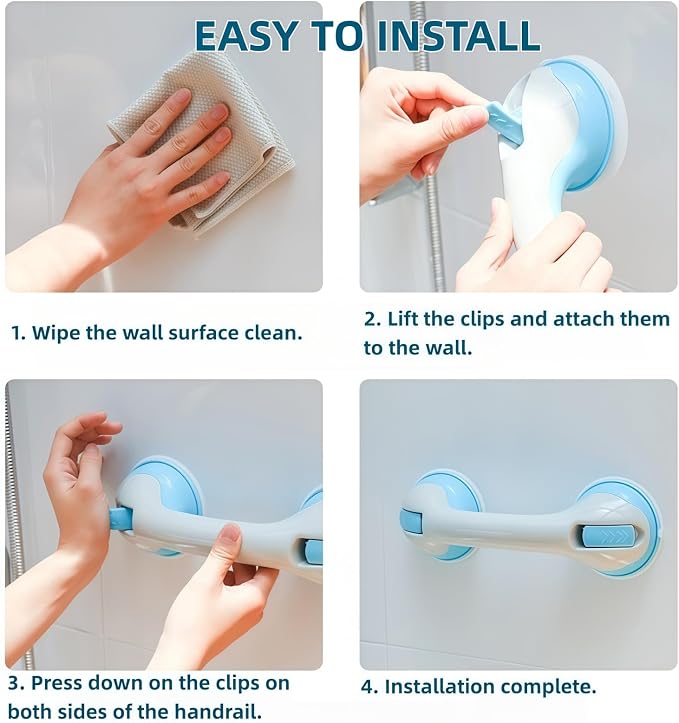 EASY TO INSTALL

1. Wipe the wall surface clean.

2. Lift the clips and attach them to the wall.

3. Press down on the clips on both sides of the handrail.

4. Installation complete.