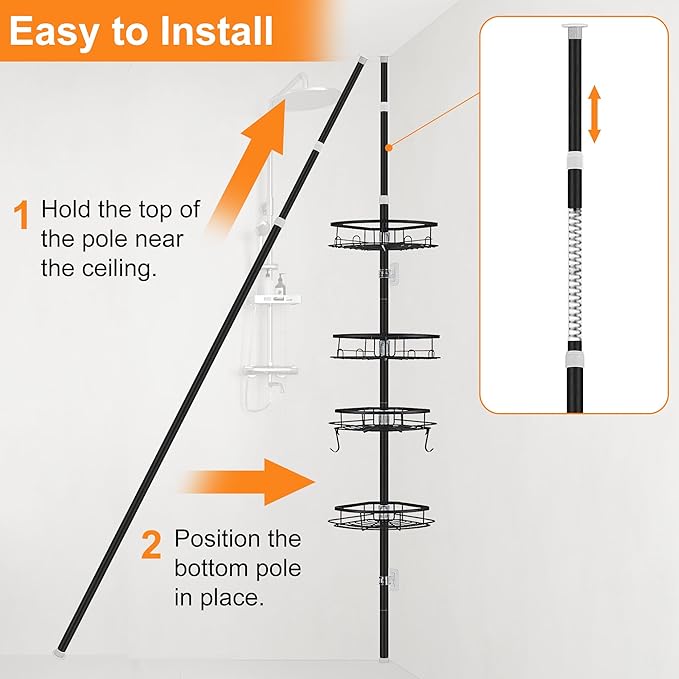 Easy to Install

1 Hold the top of the pole near the ceiling.

2 Position the bottom pole in place.