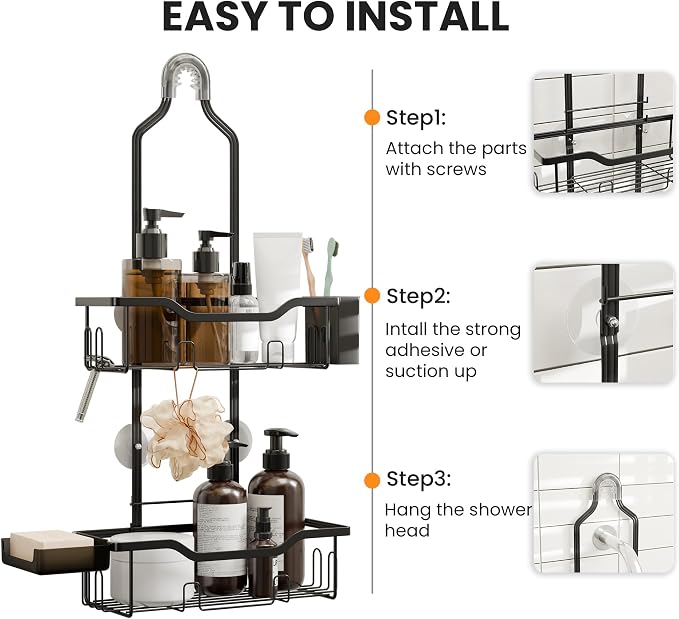 EASY TO INSTALL

Step1:
Attach the parts with screws

Step2:
Intall the strong adhesive or suction up

Step3:
Hang the shower head