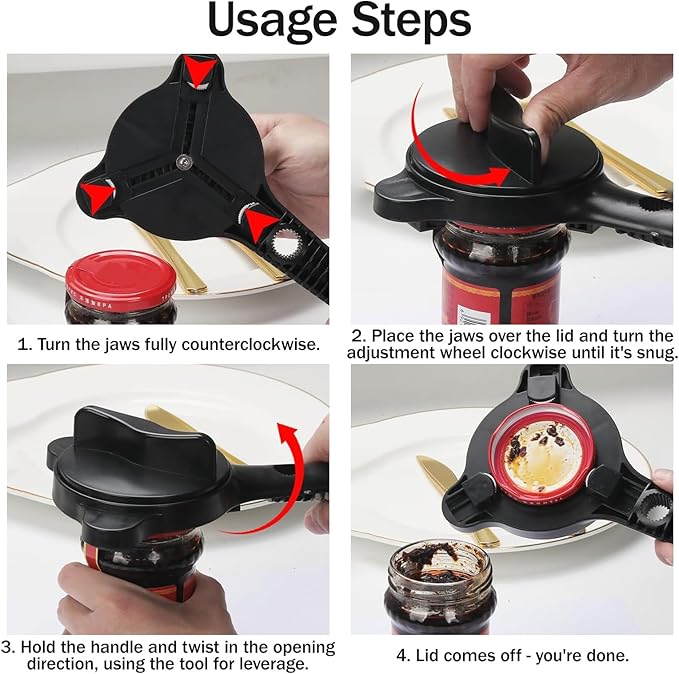 Usage Steps

1. Turn the jaws fully counterclockwise.

2. Place the jaws over the lid and turn the adjustment wheel clockwise until it's snug.

3. Hold the handle and twist in the opening direction, using the tool for leverage.

4. Lid comes off - you're done.