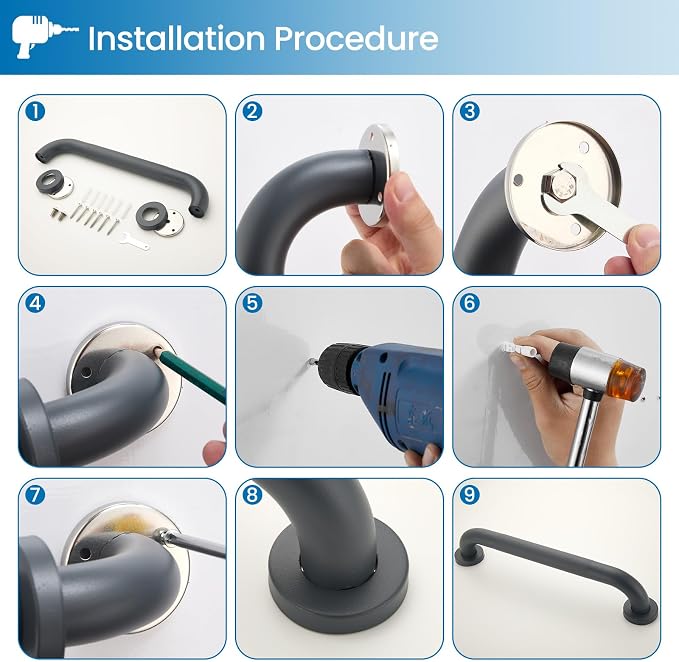 Installation Procedure

1

2

3

4

5

6

7

8

9