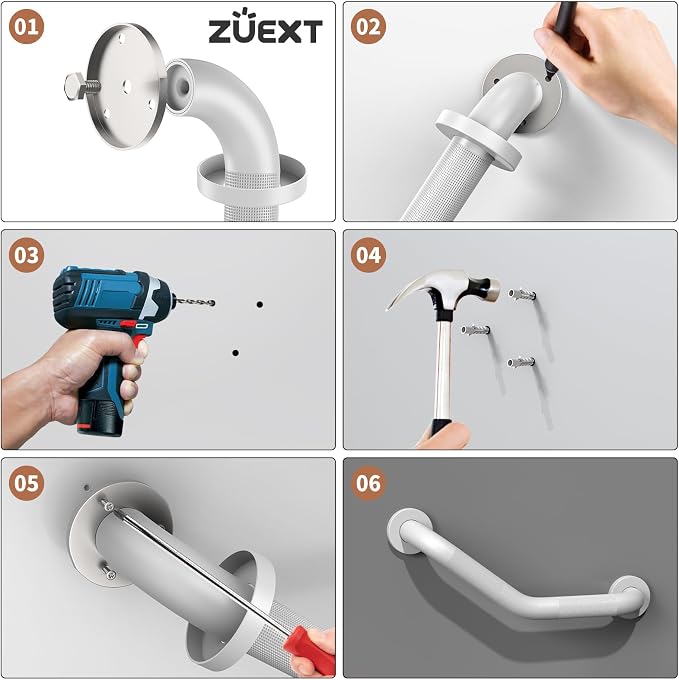 01

ZUEXT

02

03

04

05

06