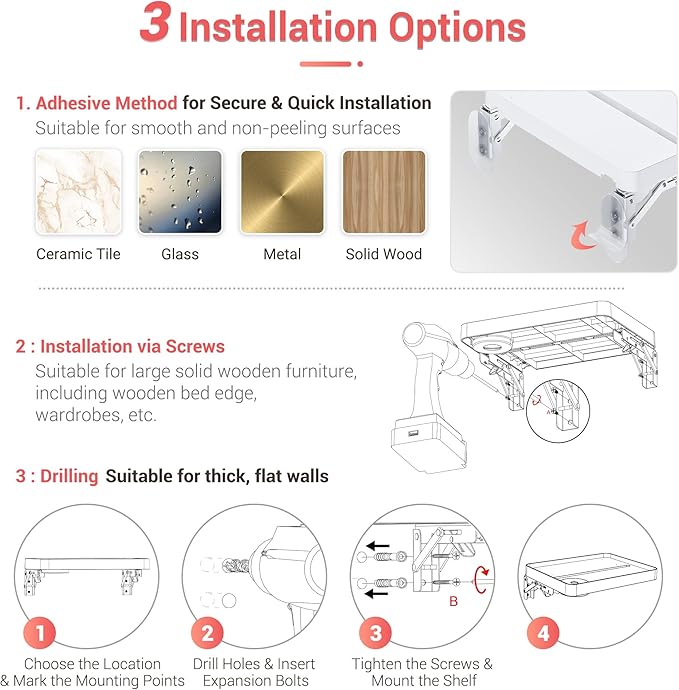 3 Installation Options

1. Adhesive Method for Secure & Quick Installation
Suitable for smooth and non-peeling surfaces

Ceramic Tile
Glass
Metal
Solid Wood

2 : Installation via Screws
Suitable for large solid wooden furniture, including wooden bed edge, wardrobes, etc.

A

3 : Drilling Suitable for thick, flat walls

B

1
Choose the Location & Mark the Mounting Points

2
Drill Holes & Insert Expansion Bolts

3
Tighten the Screws & Mount the Shelf

4