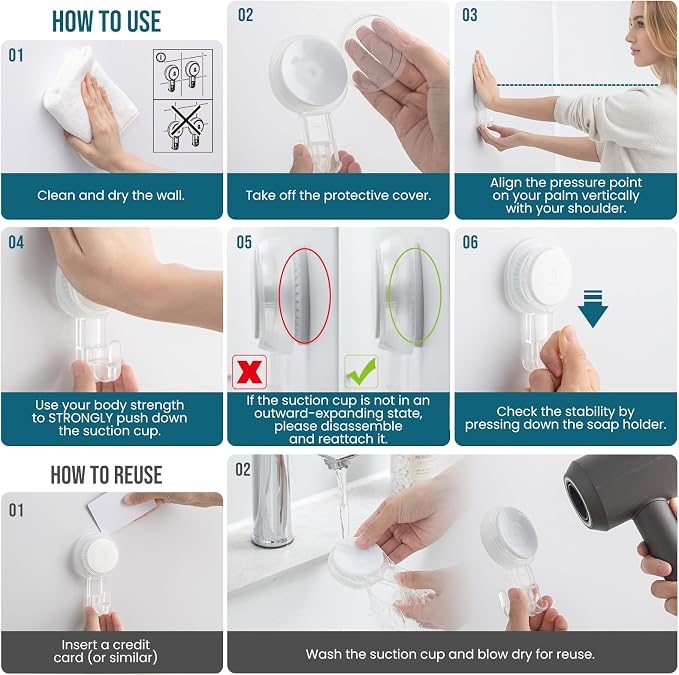 HOW TO USE

01

Clean and dry the wall.

02

Take off the protective cover.

03

Align the pressure point on your palm vertically with your shoulder.

04

Use your body strength to STRONGLY push down the suction cup.

05

If the suction cup is not in an outward-expanding state, please disassemble and reattach it.

06

Check the stability by pressing down the soap holder.

HOW TO REUSE

01

Insert a credit card (or similar)

02

Wash the suction cup and blow dry for reuse.