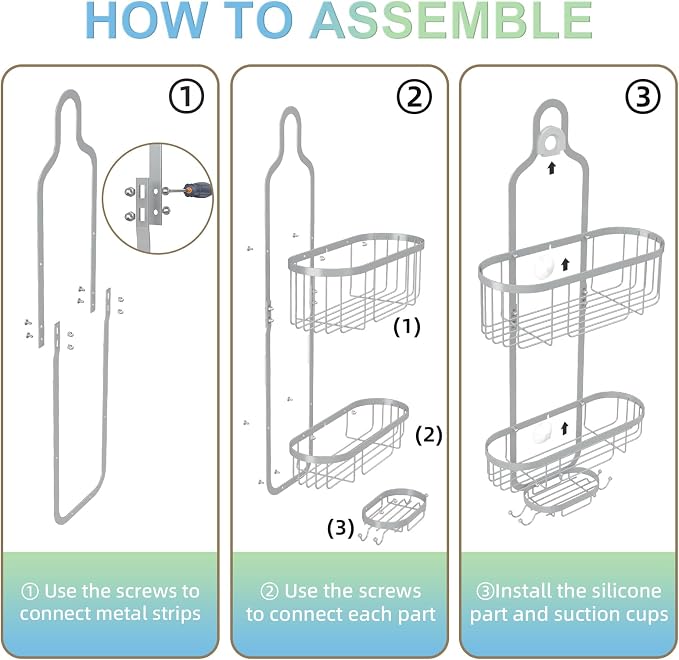 HOW TO ASSEMBLE

①

① Use the screws to connect metal strips

②

(1)

(2)

(3)

② Use the screws to connect each part

③

③Install the silicone part and suction cups