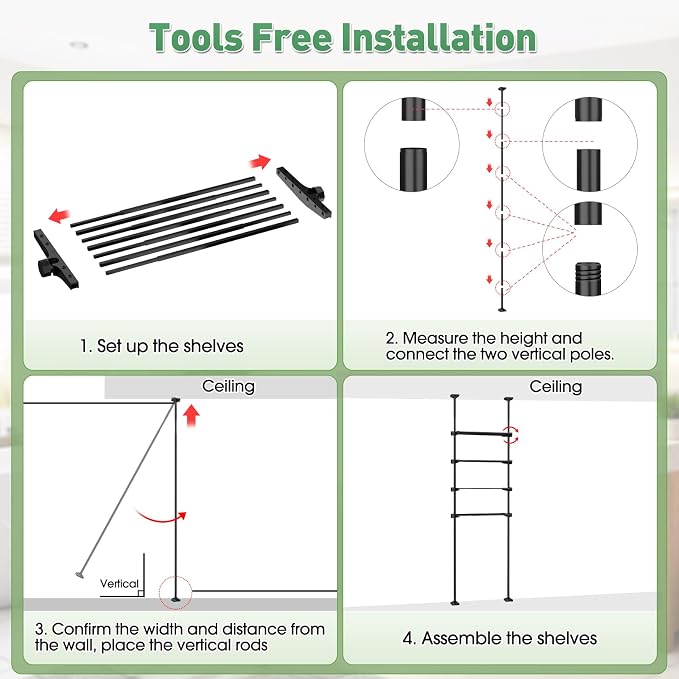 Tools Free Installation

1. Set up the shelves

2. Measure the height and connect the two vertical poles.

Ceiling

Vertical

3. Confirm the width and distance from the wall, place the vertical rods

Ceiling

4. Assemble the shelves