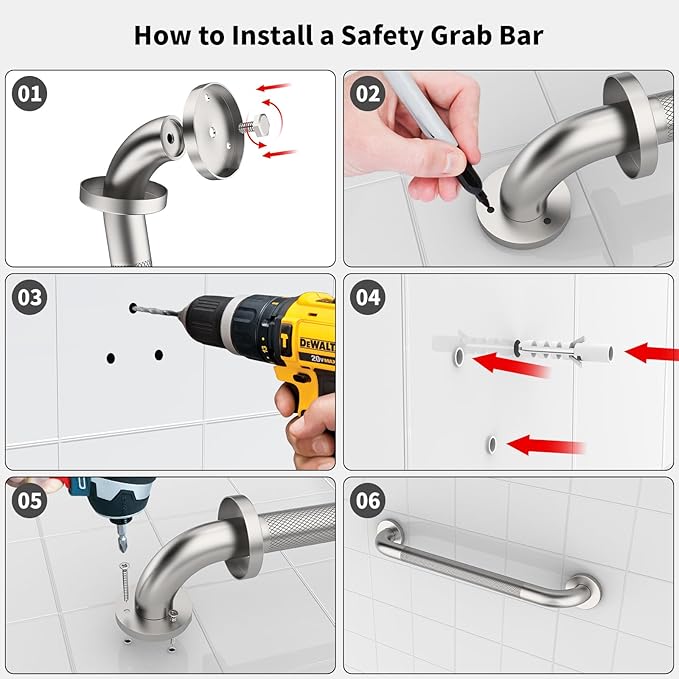 How to Install a Safety Grab Bar

01

02

03

DEWALT
20V MAX

04

05

06