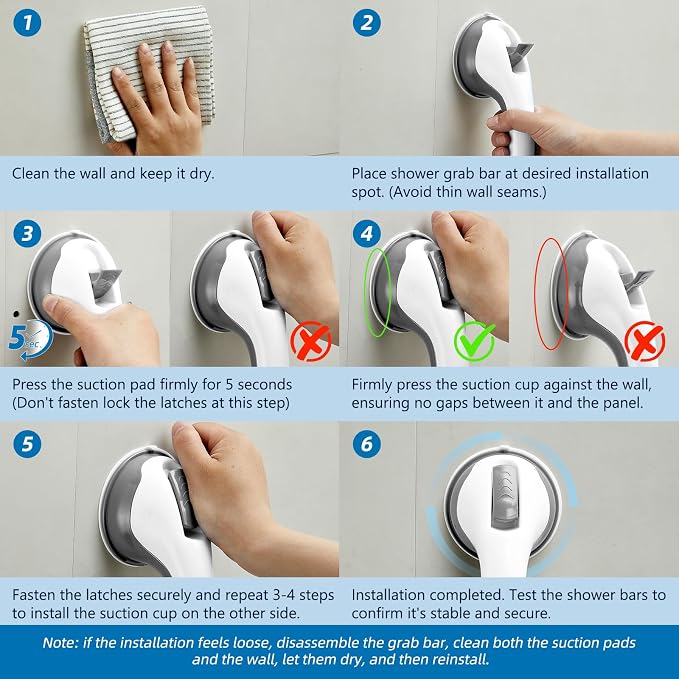 1

Clean the wall and keep it dry.

2

Place shower grab bar at desired installation spot. (Avoid thin wall seams.)

3

5 sec.

Press the suction pad firmly for 5 seconds (Don't fasten lock the latches at this step)

4

Firmly press the suction cup against the wall, ensuring no gaps between it and the panel.

5

Fasten the latches securely and repeat 3-4 steps to install the suction cup on the other side.

6

Installation completed. Test the shower bars to confirm it's stable and secure.

Note: if the installation feels loose, disassemble the grab bar, clean both the suction pads and the wall, let them dry, and then reinstall.