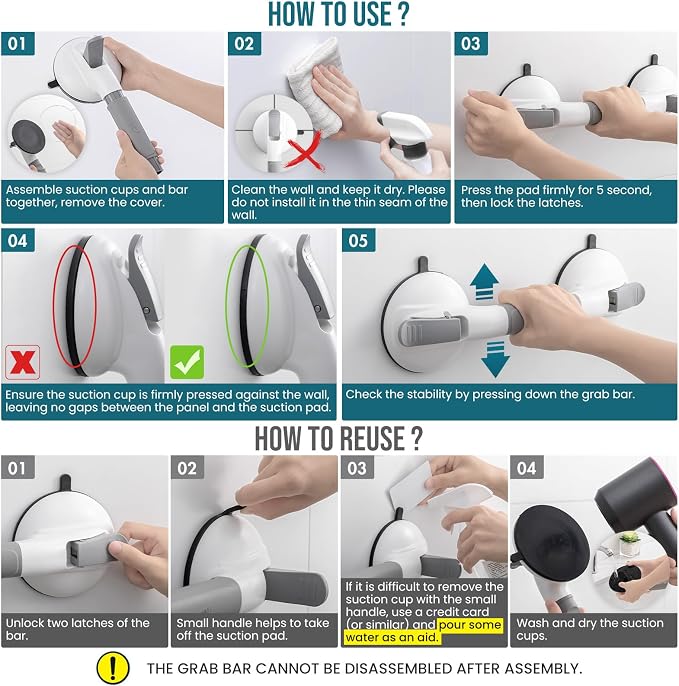 HOW TO USE ?

01
Assemble suction cups and bar together, remove the cover.

02
Clean the wall and keep it dry. Please do not install it in the thin seam of the wall.

03
Press the pad firmly for 5 second, then lock the latches.

04
Ensure the suction cup is firmly pressed against the wall, leaving no gaps between the panel and the suction pad.

05
Check the stability by pressing down the grab bar.

HOW TO REUSE ?

01
Unlock two latches of the bar.

02
Small handle helps to take off the suction pad.

03
If it is difficult to remove the suction cup with the small handle, use a credit card (or similar) and pour some water as an aid.

04
Wash and dry the suction cups.

!
THE GRAB BAR CANNOT BE DISASSEMBLED AFTER ASSEMBLY.