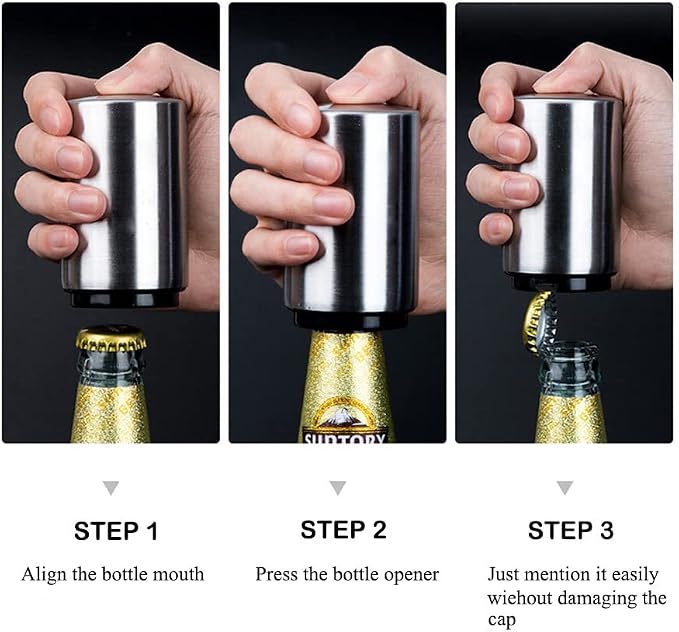 SUNTORY

STEP 1

Align the bottle mouth

STEP 2

Press the bottle opener

STEP 3

Just mention it easily wiehout damaging the cap