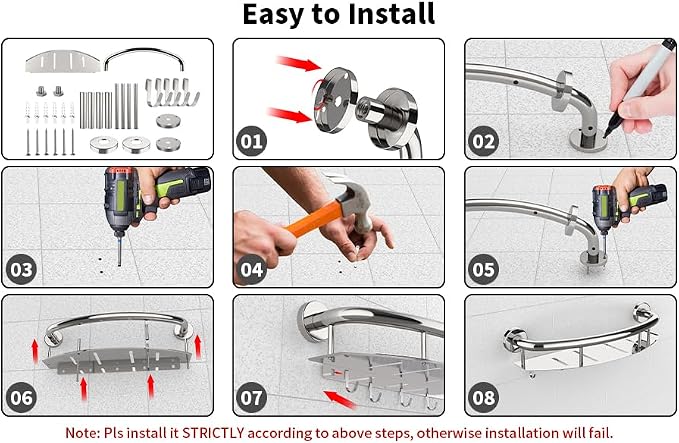 Easy to Install

01

02

03

04

05

06

07

08

Note: Pls install it STRICTLY according to above steps, otherwise installation will fail.